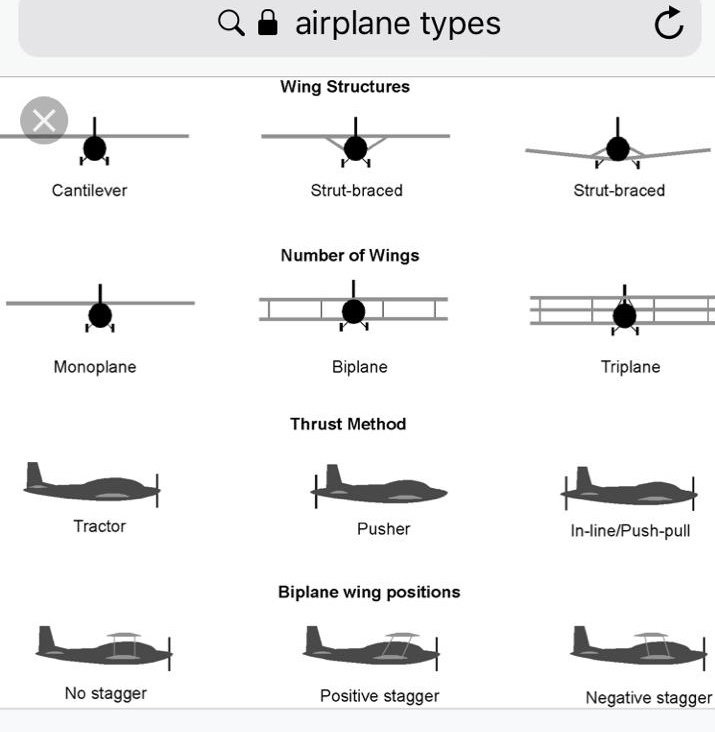 airplane types

Wing Structures

Cantilever

Strut-braced

Strut-braced

Number of Wings

Monoplane

Biplane

Triplane

Thrust Method

Tractor

Pusher

In-line/Push-pull

Biplane wing positions

No stagger

Positive stagger

Negative stagger